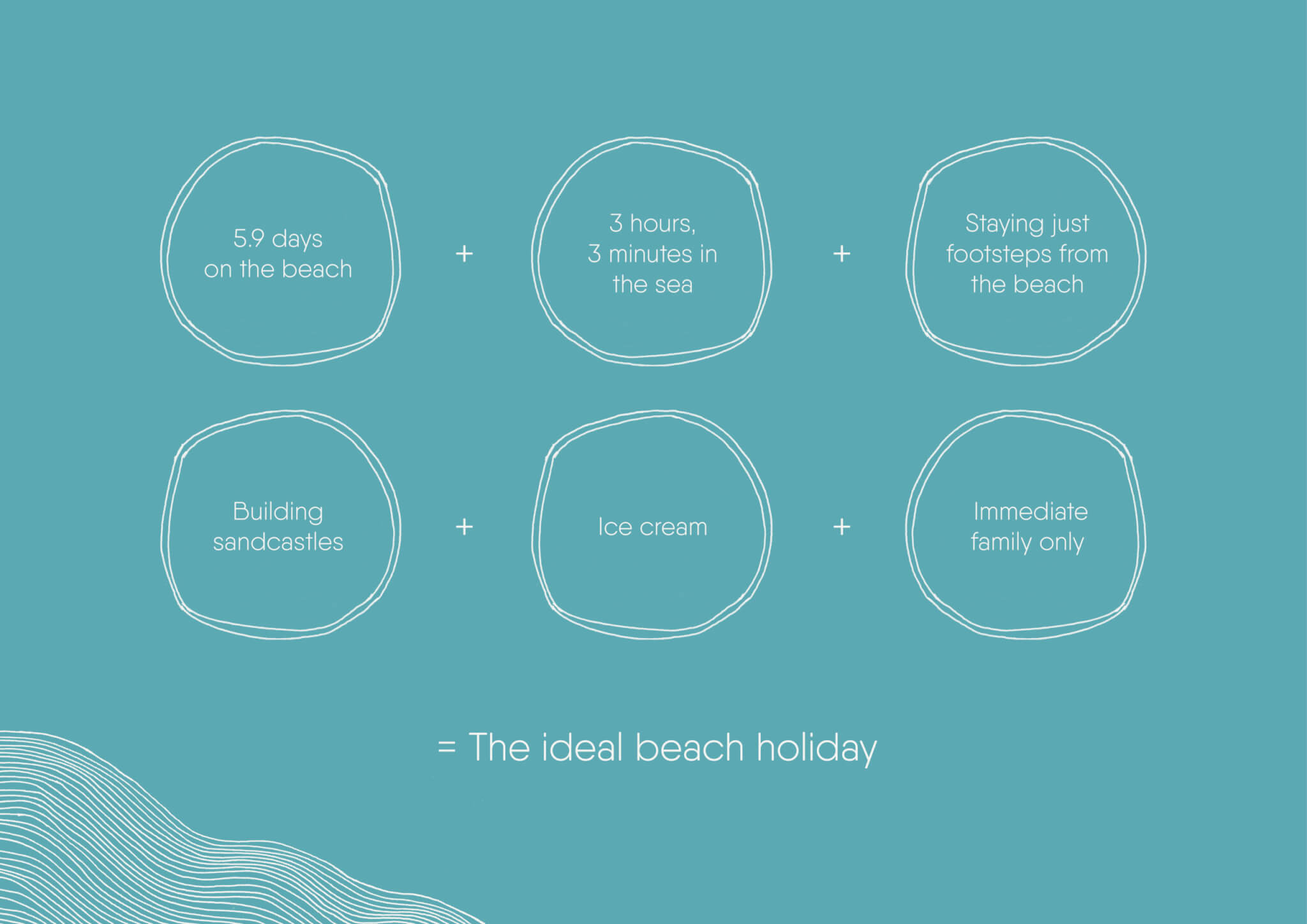 5.9 days on the beach

+

3 hours, 3 minutes in the sea

+

Staying just footsteps from the beach

Building sandcastles

+

Ice cream

+

Immediate family only

= The ideal beach holiday